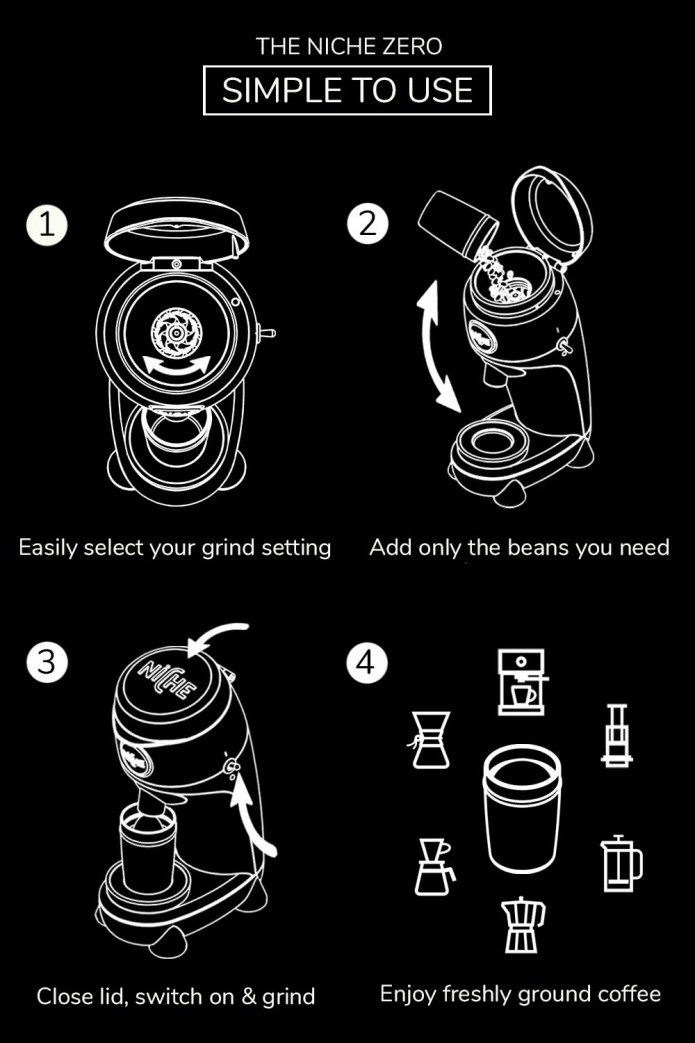 THE NICHE ZERO

SIMPLE TO USE

1

Easily select your grind setting

2

Add only the beans you need

3

NICHE

Close lid, switch on & grind

4

Enjoy freshly ground coffee