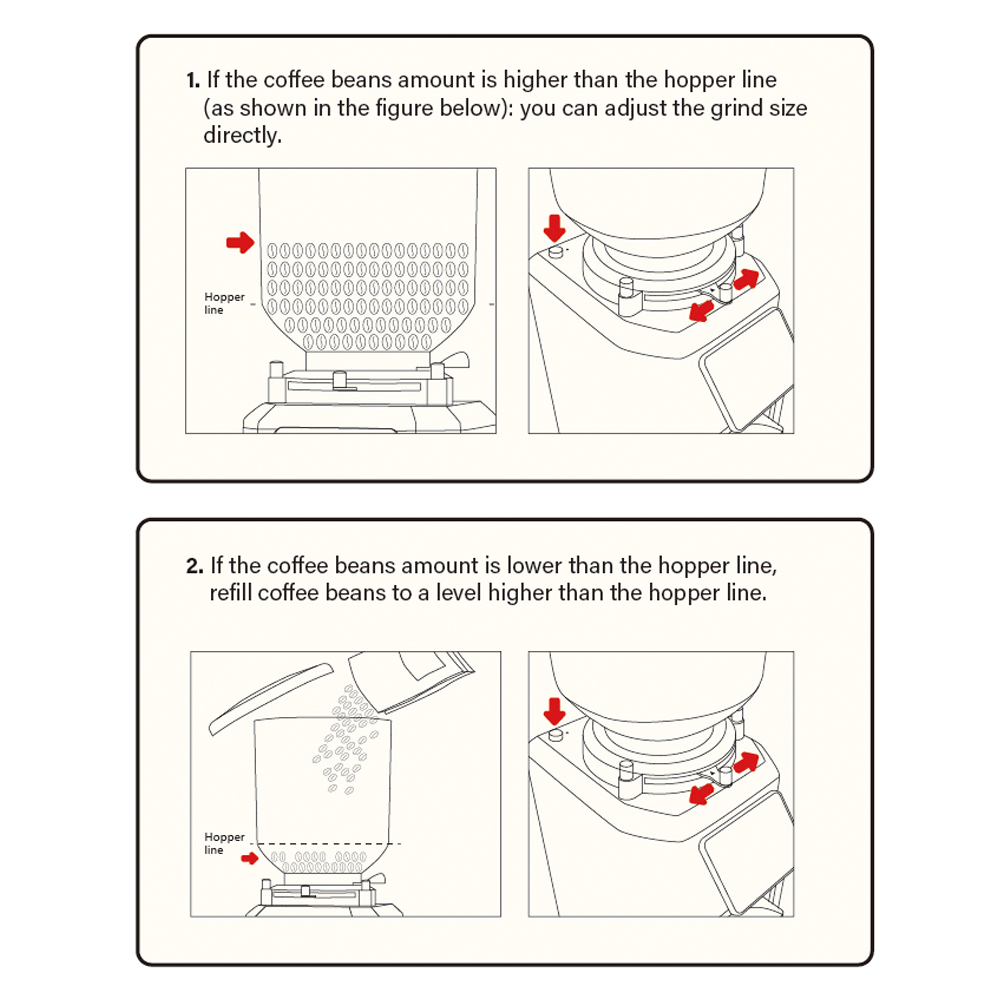 1. If the coffee beans amount is higher than the hopper line (as shown in the figure below): you can adjust the grind size directly.

Hopper line

2. If the coffee beans amount is lower than the hopper line, refill coffee beans to a level higher than the hopper line.

Hopper line